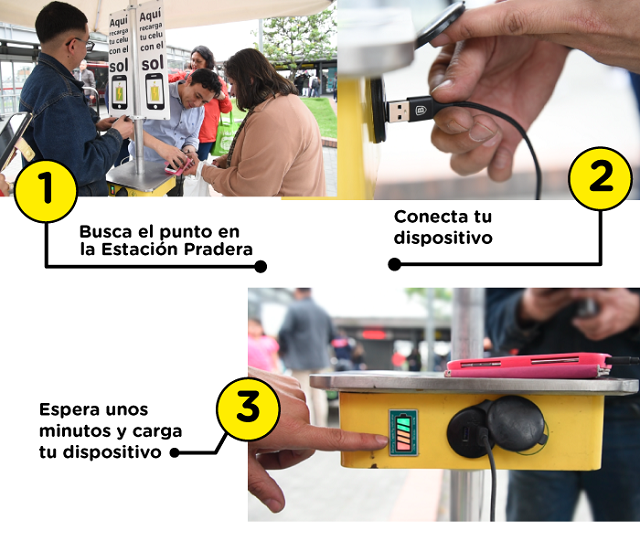 Aquí recarga tu celu con el sol

Aquí recarga tu celu con el sol

1

Busca el punto en la Estación Pradera

2

Conecta tu dispositivo

3

Espera unos minutos y carga tu dispositivo